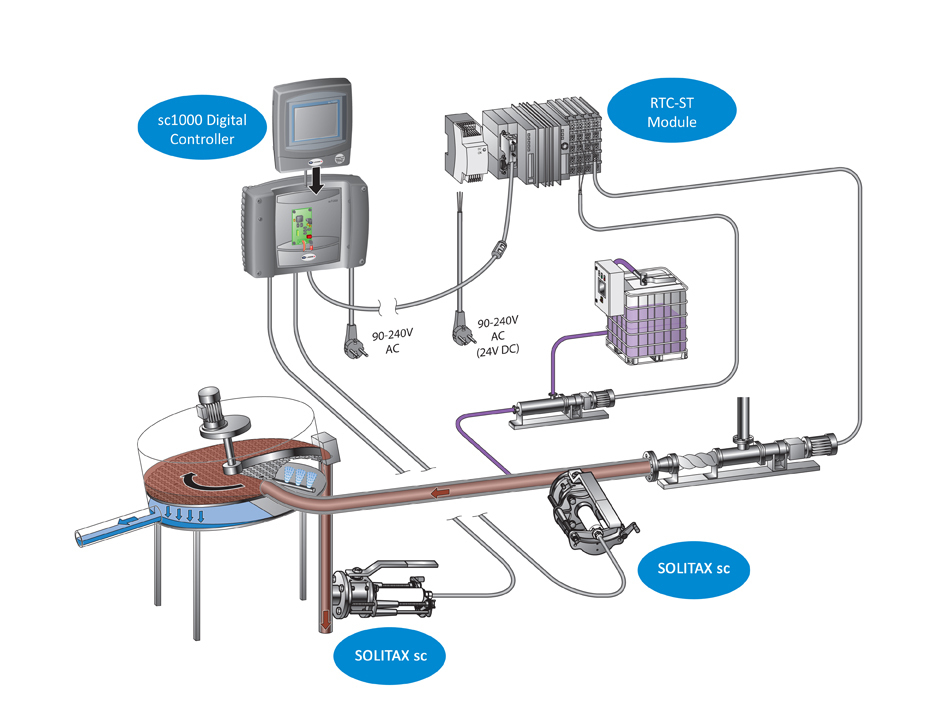 sc1000 Digital Controller

RTC-ST Module

90-240V AC

90-240V AC (24V DC)

SOLITAX sc

SOLITAX sc