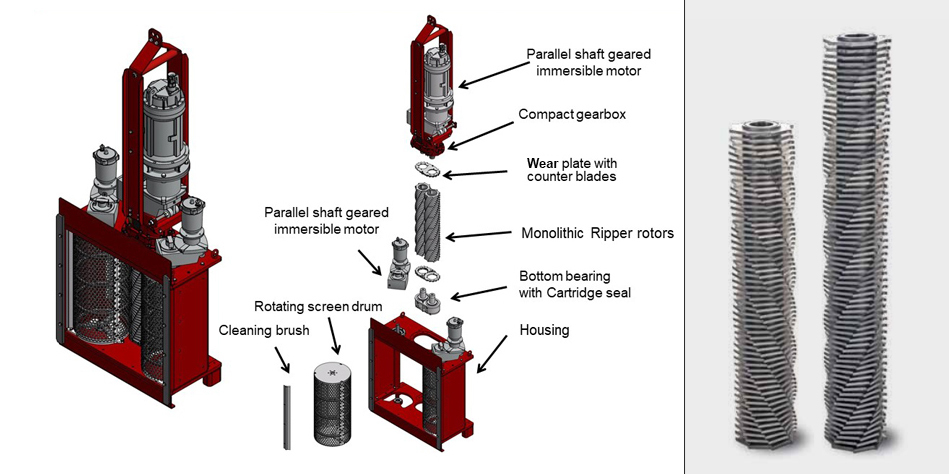 Parallel shaft geared immersible motor

Compact gearbox

Wear plate with counter blades

Parallel shaft geared immersible motor

Monolithic Ripper rotors

Bottom bearing with Cartridge seal

Rotating screen drum

Cleaning brush

Housing