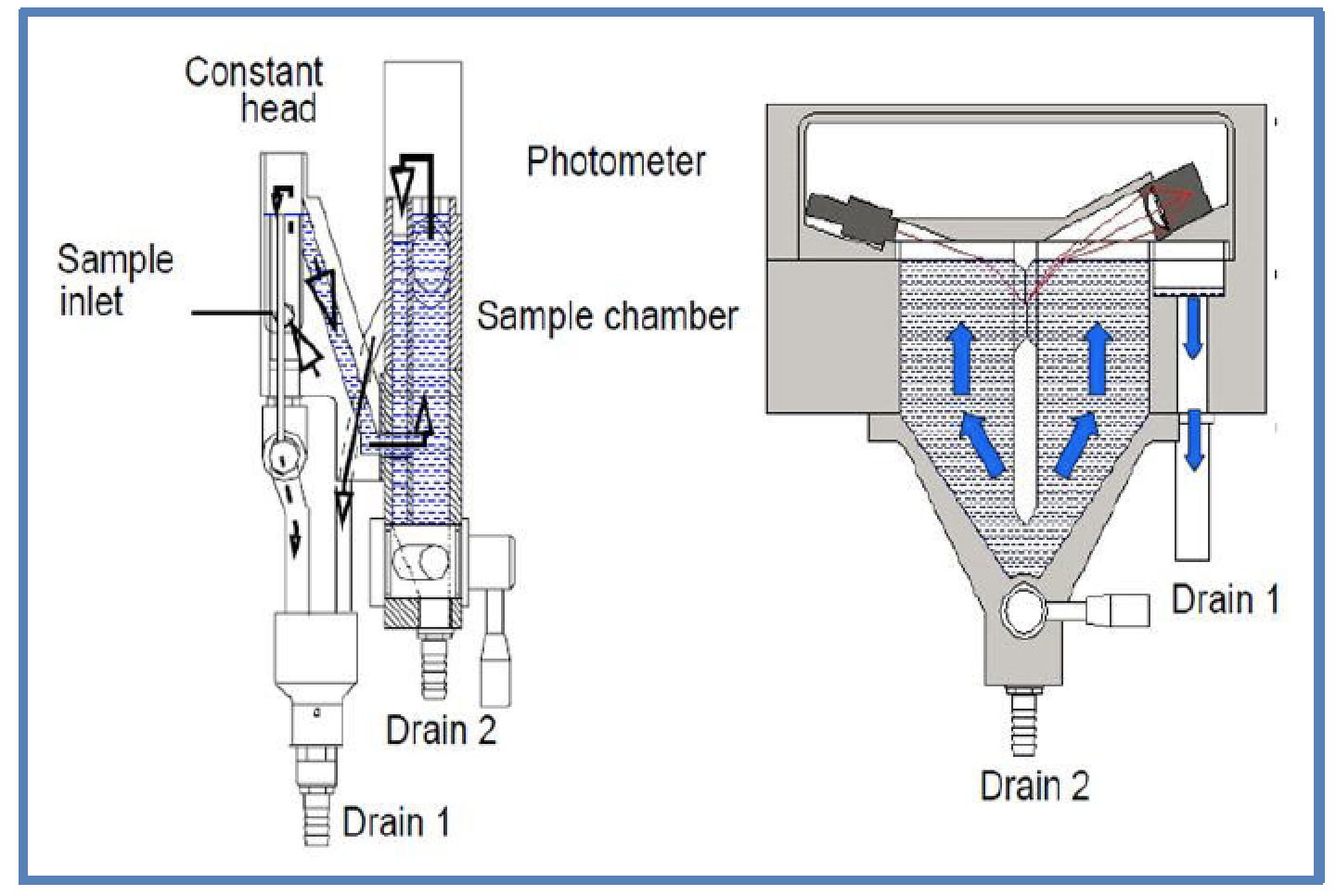 Constant head

Photometer

Sample inlet

Sample chamber

Drain 2

Drain 1

Drain 1

Drain 2