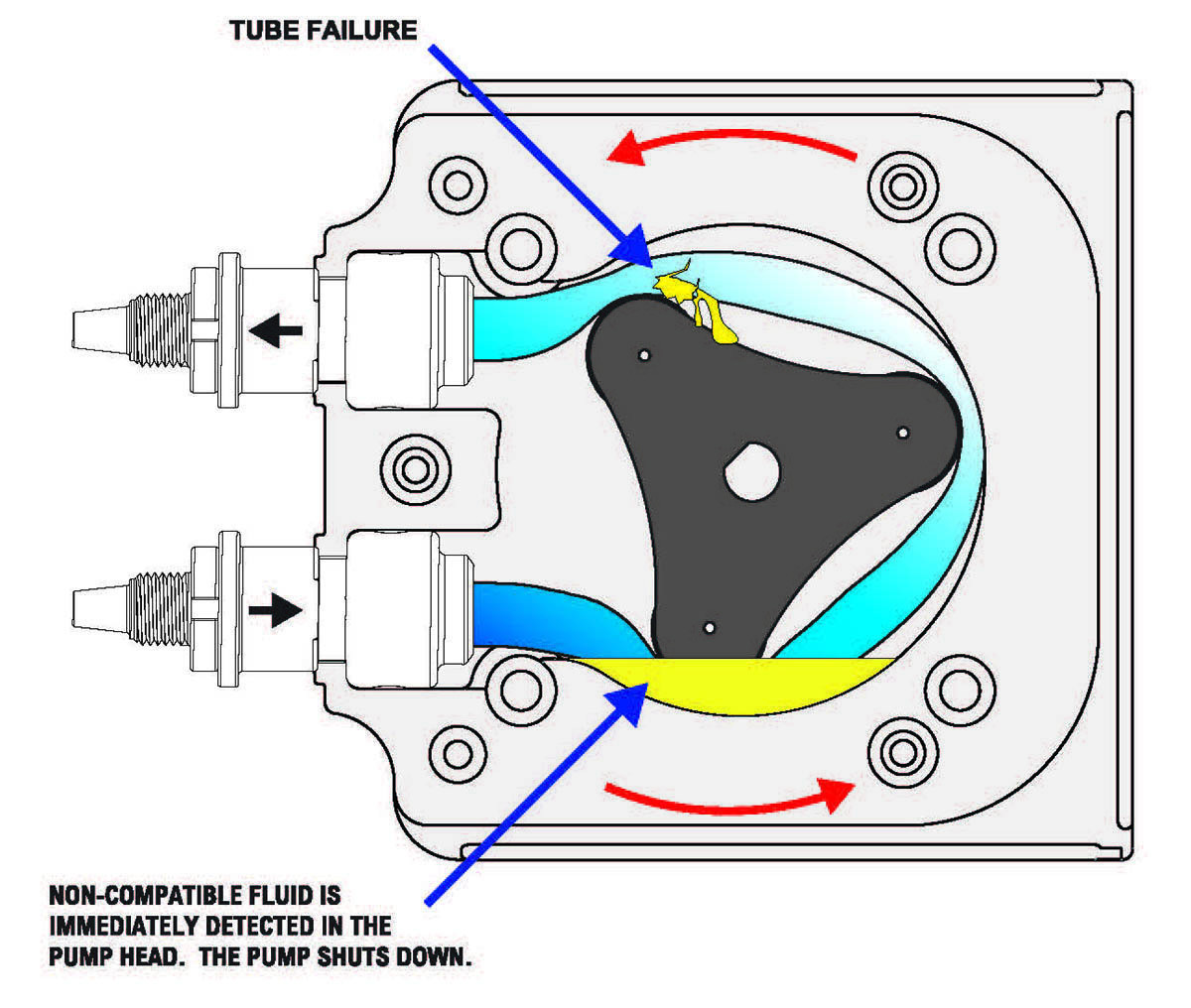 TUBE FAILURE

NON-COMPATIBLE FLUID IS IMMEDIATELY DETECTED IN THE PUMP HEAD. THE PUMP SHUTS DOWN.