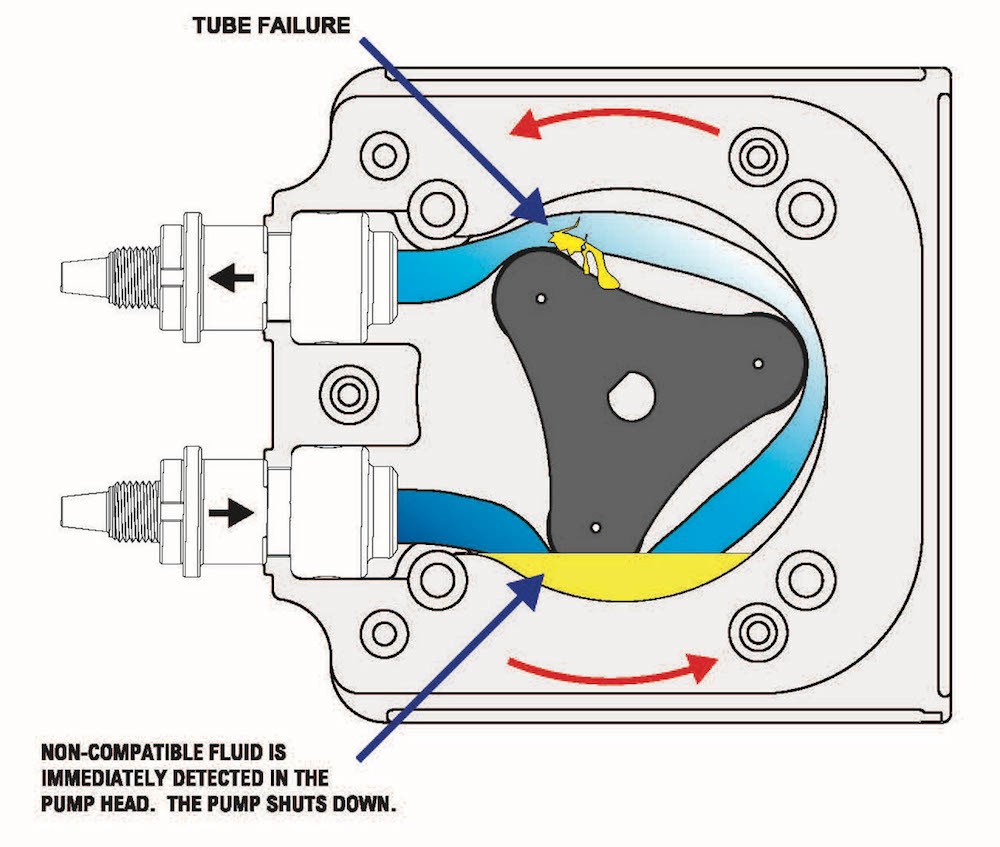 TUBE FAILURE

NON-COMPATIBLE FLUID IS IMMEDIATELY DETECTED IN THE PUMP HEAD. THE PUMP SHUTS DOWN.