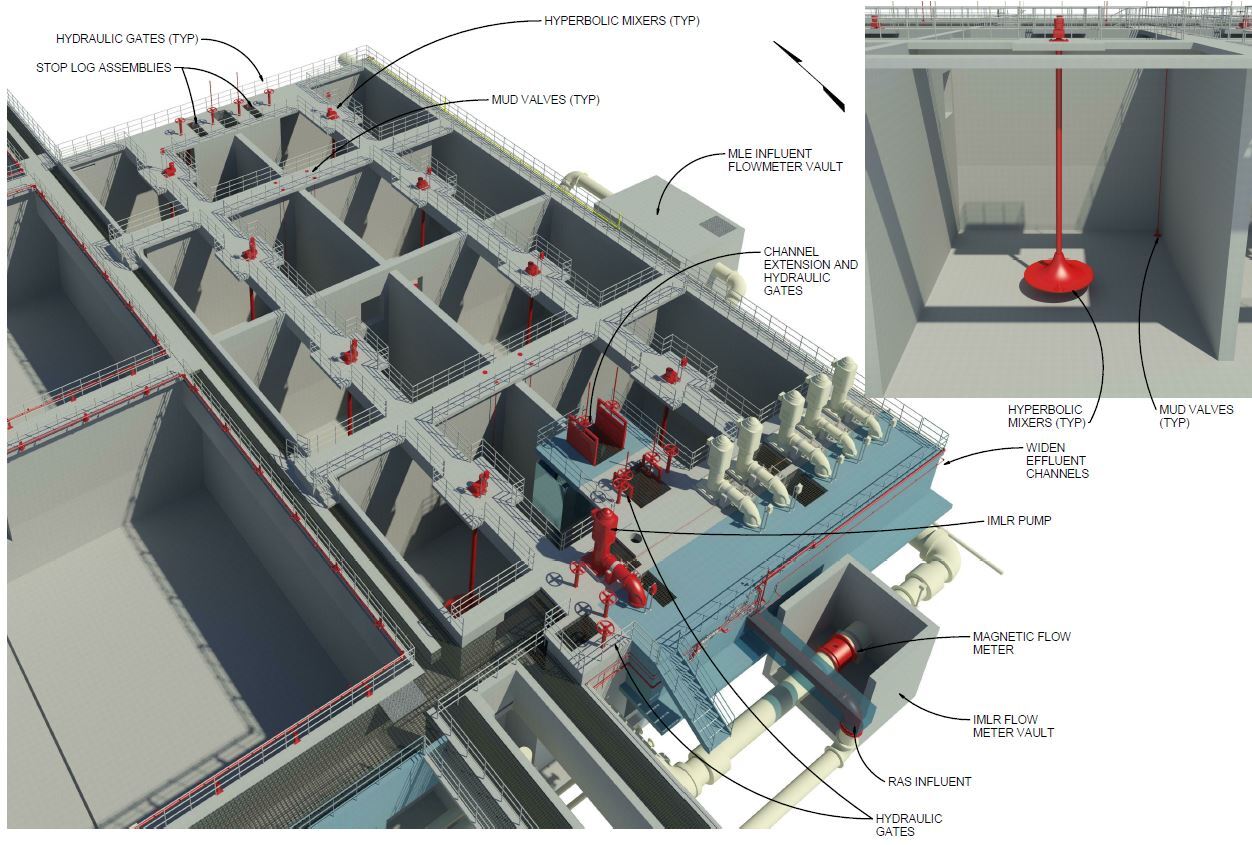 HYDRAULIC GATES (TYP)

STOP LOG ASSEMBLIES

HYPERBOLIC MIXERS (TYP)

MUD VALVES (TYP)

MLE INFLUENT FLOWMETER VAULT

CHANNEL EXTENSION AND HYDRAULIC GATES

HYPERBOLIC MIXERS (TYP)

MUD VALVES (TYP)

WIDEN EFFLUENT CHANNELS

IMLR PUMP

MAGNETIC FLOW METER

IMLR FLOW METER VAULT

RAS INFLUENT

HYDRAULIC GATES